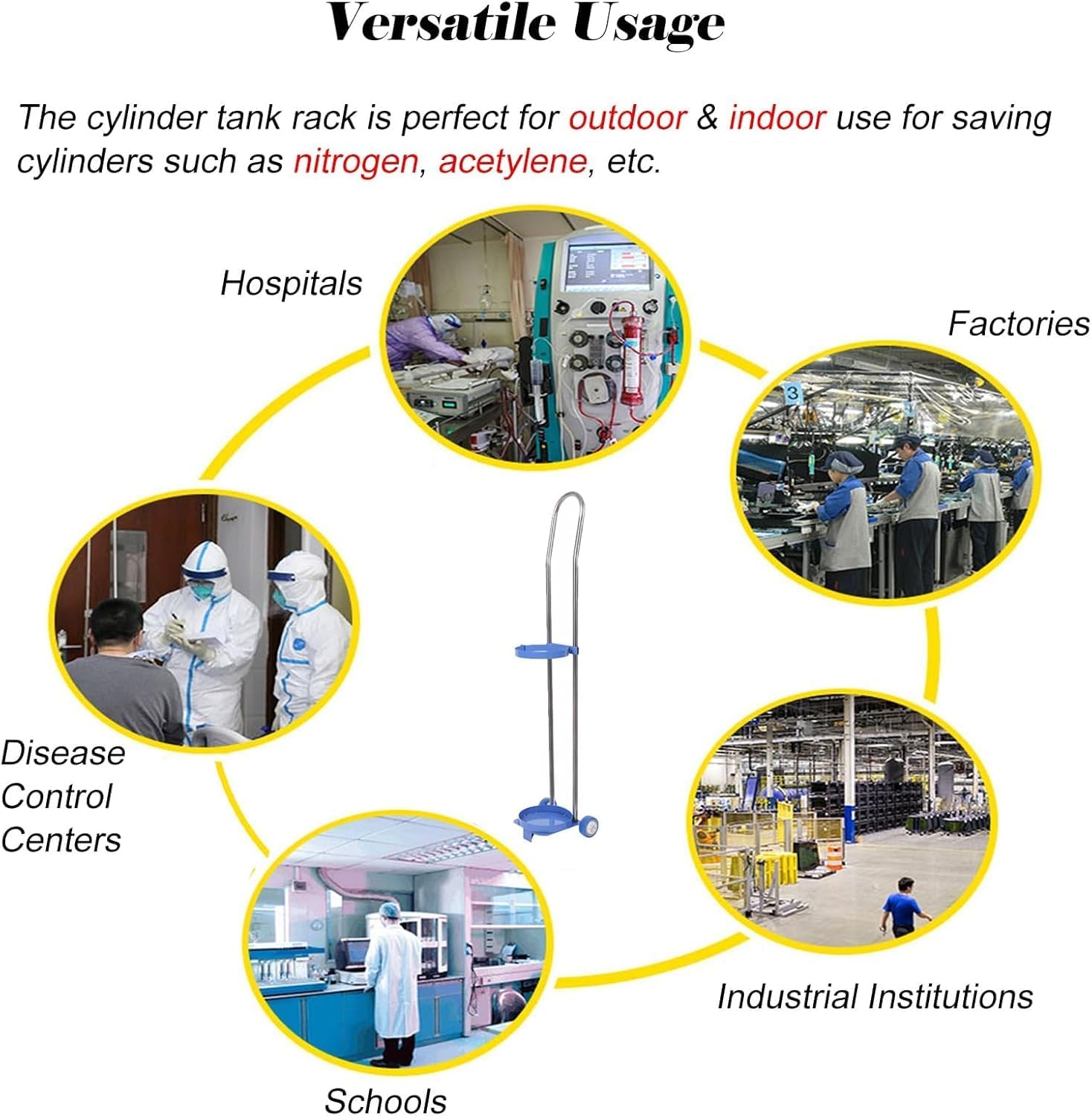 Versatile Usage

The cylinder tank rack is perfect for outdoor & indoor use for saving cylinders such as nitrogen, acetylene, etc.

Hospitals

Factories

3

Disease Control Centers

Industrial Institutions

Schools